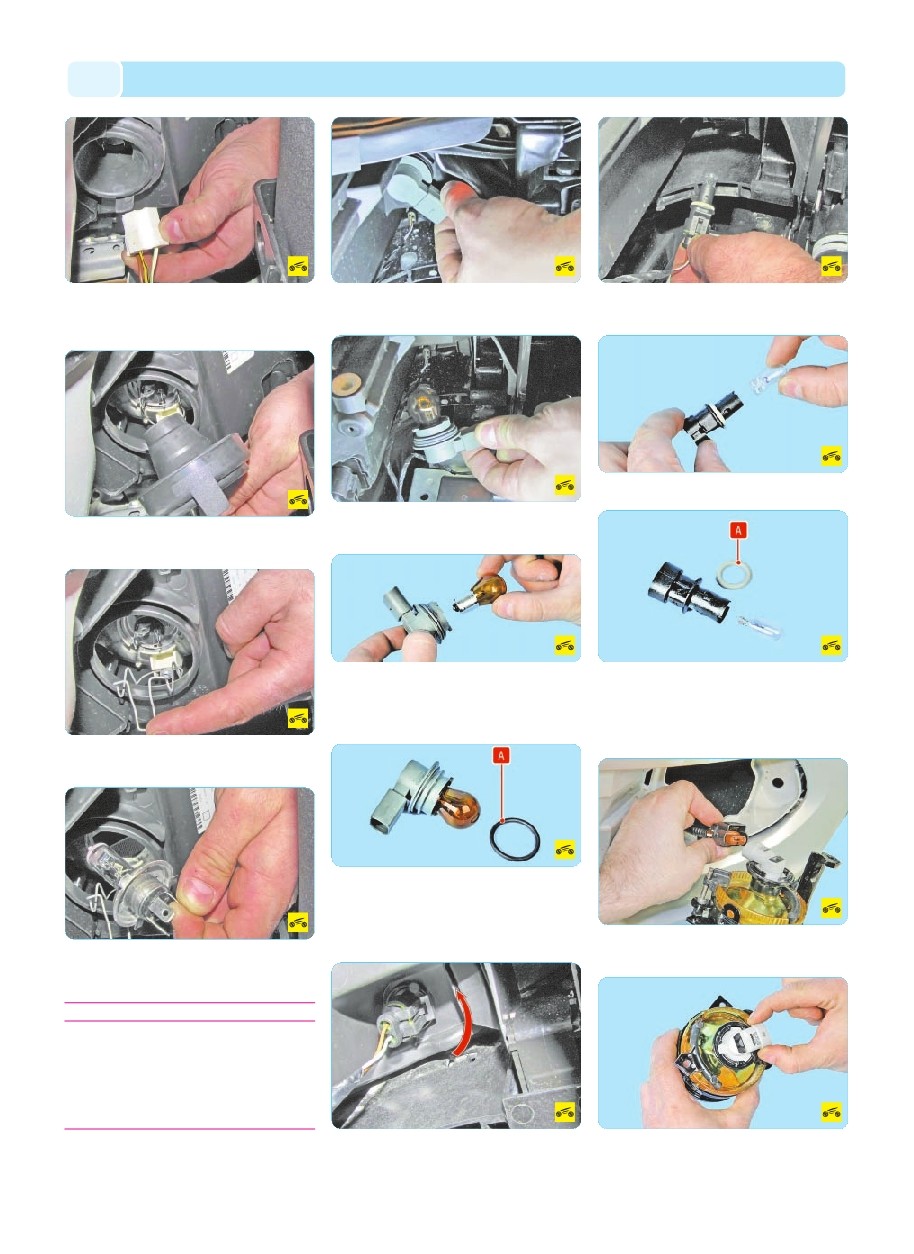 A

A